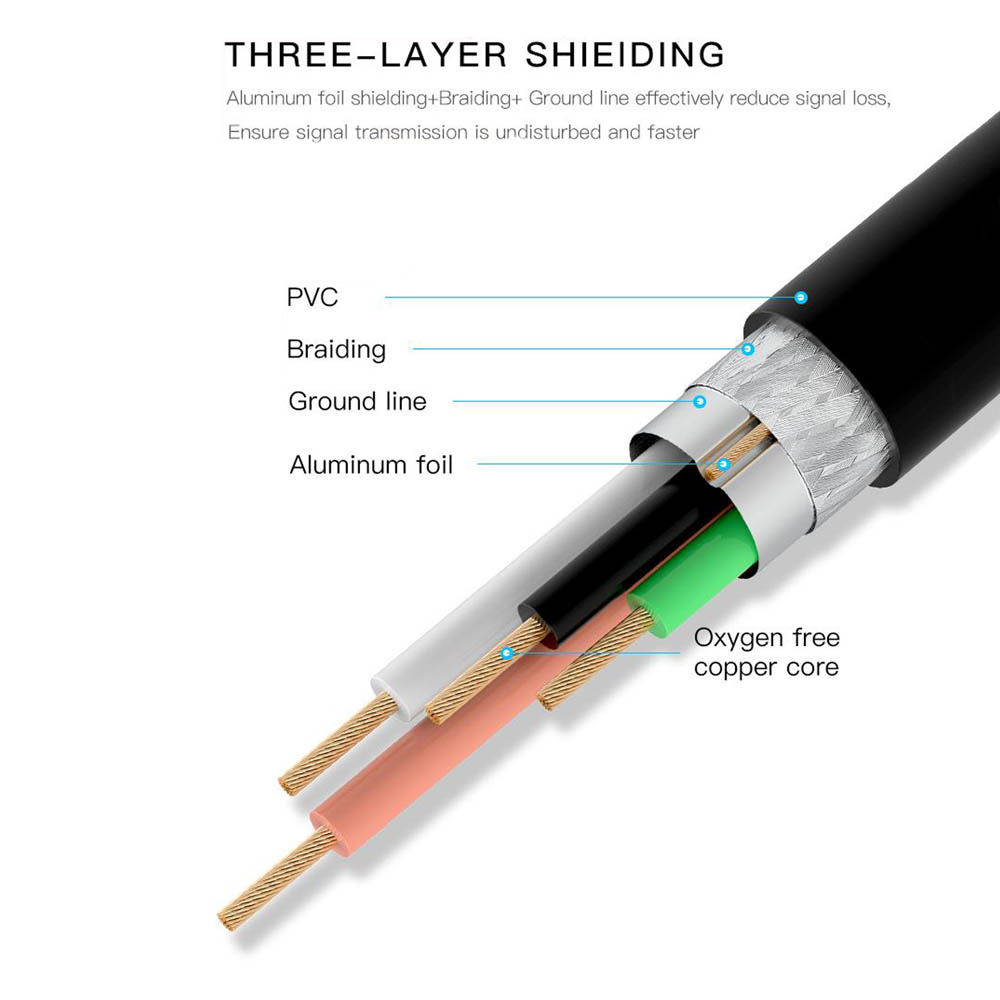 THREE-LAYER SHIEIDING

Aluminum foil shielding+Braiding+ Ground line effectively reduce signal loss, Ensure signal transmission is undisturbed and faster

PVC

Braiding

Ground line

Aluminum foil

Oxygen free copper core